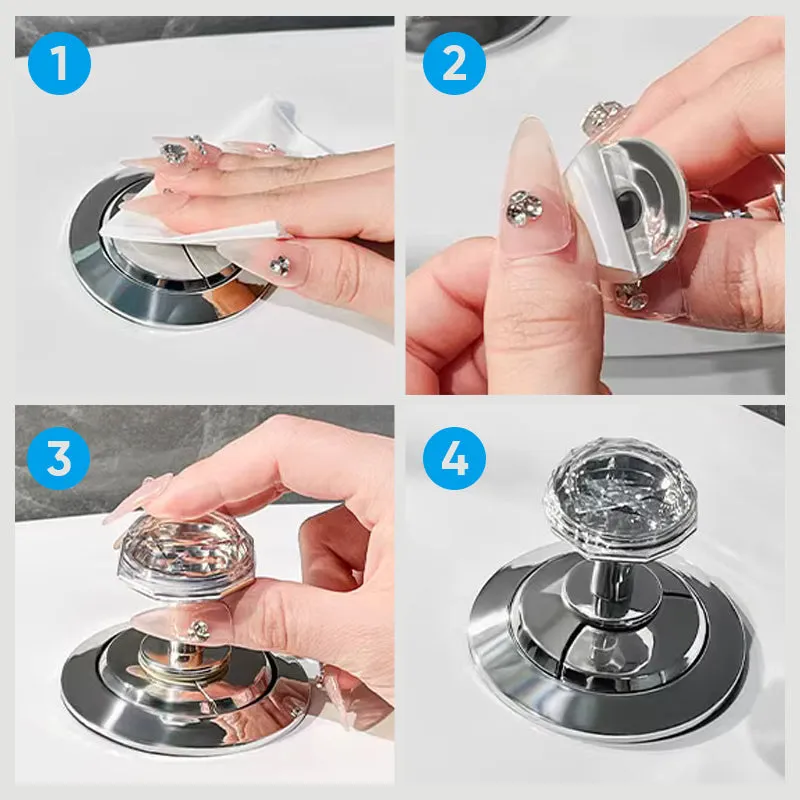 1

2

3

4